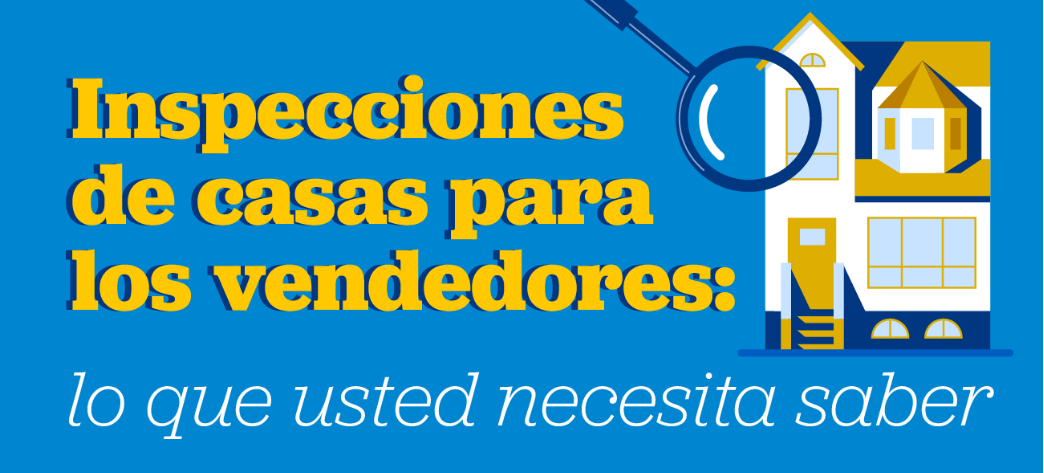 Inspecciones de casas para los vendedores:

lo que usted necesita saber