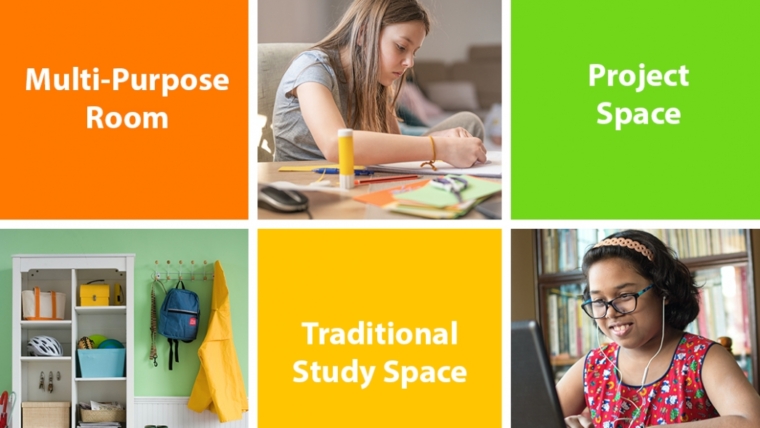 Multi-Purpose Room

Project Space

Traditional Study Space