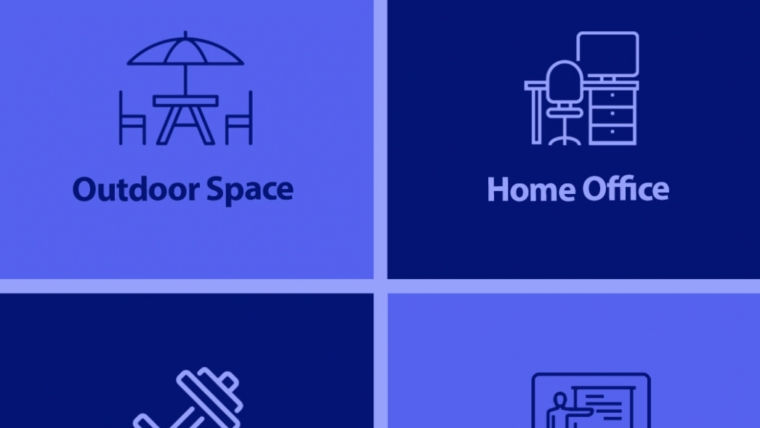 Outdoor Space

Home Office