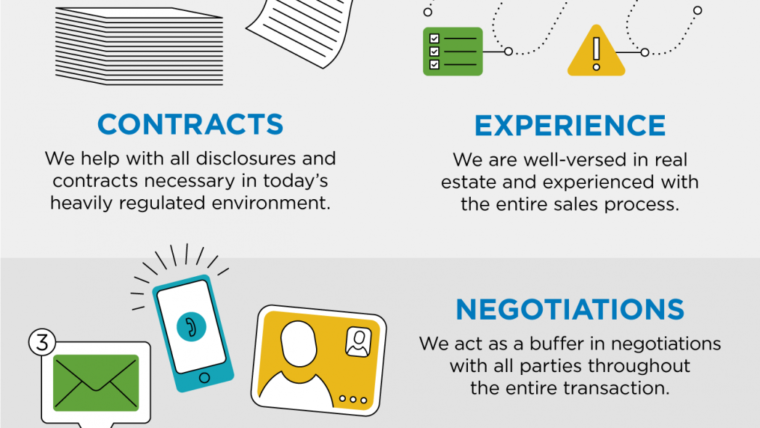 CONTRACTS

We help with all disclosures and contracts necessary in today's heavily regulated environment.

EXPERIENCE

We are well-versed in real estate and experienced with the entire sales process.

3

NEGOTIATIONS

We act as a buffer in negotiations with all parties throughout the entire transaction.