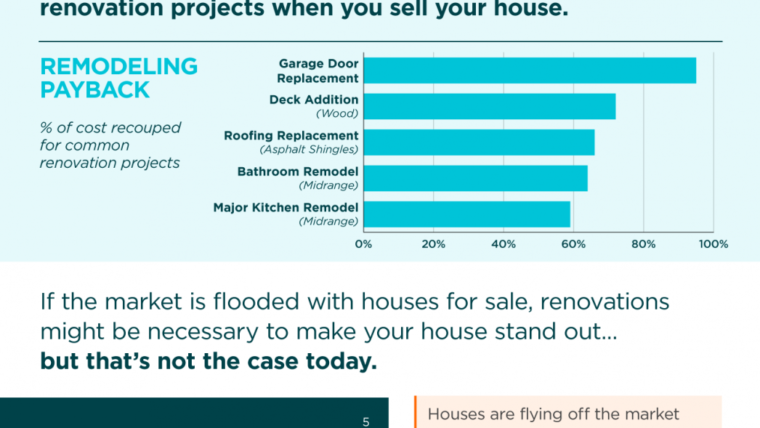 renovation projects when you sell your house.

REMODELING PAYBACK

% of cost recouped for common renovation projects

Garage Door Replacement

Deck Addition (Wood)

Roofing Replacement (Asphalt Shingles)

Bathroom Remodel (Midrange)

Major Kitchen Remodel (Midrange)

0% 20% 40% 60% 80% 100%

If the market is flooded with houses for sale, renovations might be necessary to make your house stand out... **but that's not the case today.**

5

Houses are flying off the market